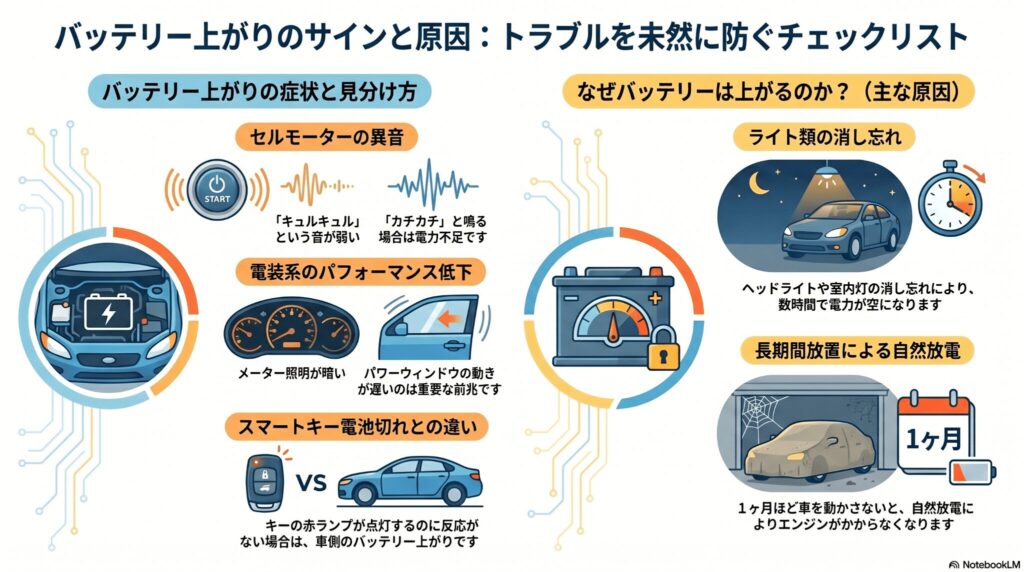 バッテリー上がりのサインと原因：トラブルを未然に防ぐチェックリスト

バッテリー上がりの症状と見分け方

セルモーターの異音

START

「キュルキュル」という音が弱い

「カチカチ」と鳴る場合は電力不足です

電装系のパフォーマンス低下

メーター照明が暗い

パワーウィンドウの動きが遅いのは重要な前兆です

スマートキー電池切れとの違い

VS

キーの赤ランプが点灯するのに反応がない場合は、車側のバッテリー上がりです

なぜバッテリーは上がるのか？（主な原因）

ライト類の消し忘れ

ヘッドライトや室内灯の消し忘れにより、数時間で電力が空になります

長期間放置による自然放電

1ヶ月

1ヶ月ほど車を動かさないと、自然放電によりエンジンがかからなくなります

NotebookLM